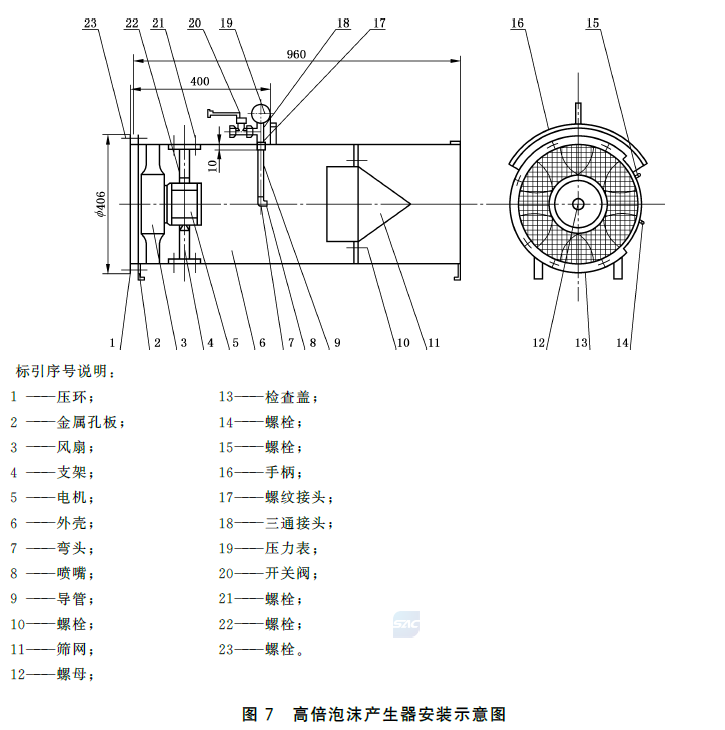 23 22 21 20 19 18 17 16 15

960

400

10

$\phi 406$

1 2 3 4 5 6 7 8 9 10 11 12 13 14

标引序号说明：

1 ——压环；
2 ——金属孔板；
3 ——风扇；
4 ——支架；
5 ——电机；
6 ——外壳；
7 ——弯头；
8 ——喷嘴；
9 ——导管；
10——螺栓；
11——筛网；
12——螺母；

13——检查盖；
14——螺栓；
15——螺栓；
16——手柄；
17——螺纹接头；
18——三通接头；
19——压力表；
20——开关阀；
21——螺栓；
22——螺栓；
23——螺栓。

SAC

图 7 高倍泡沫产生器安装示意图