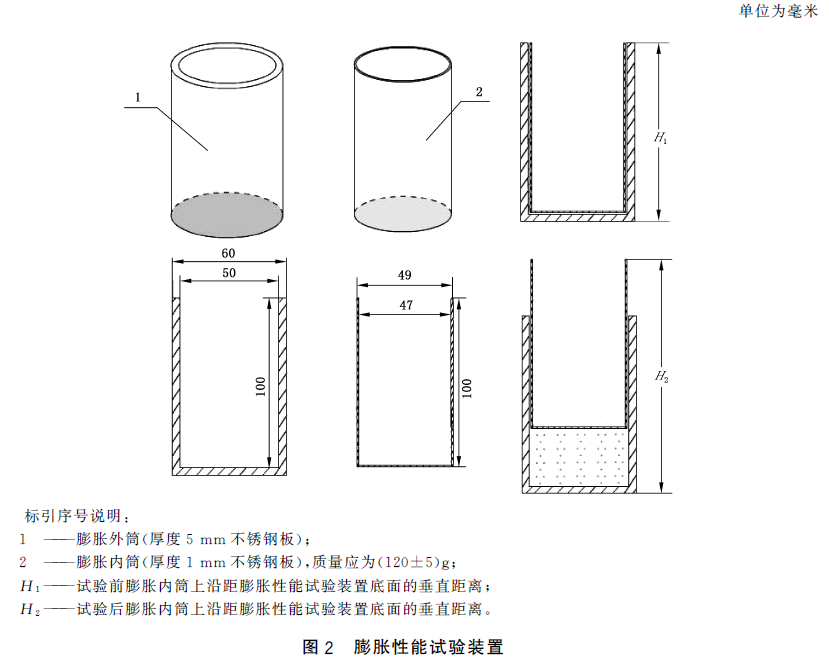 单位为毫米

1

2

$H_1$

60

50

100

49

47

100

$H_2$

标引序号说明：

1 ——膨胀外筒(厚度 5 mm 不锈钢板)；

2 ——膨胀内筒(厚度 1 mm 不锈钢板)，质量应为(120±5)g；

$H_1$——试验前膨胀内筒上沿距膨胀性能试验装置底面的垂直距离；

$H_2$——试验后膨胀内筒上沿距膨胀性能试验装置底面的垂直距离。

图 2 膨胀性能试验装置